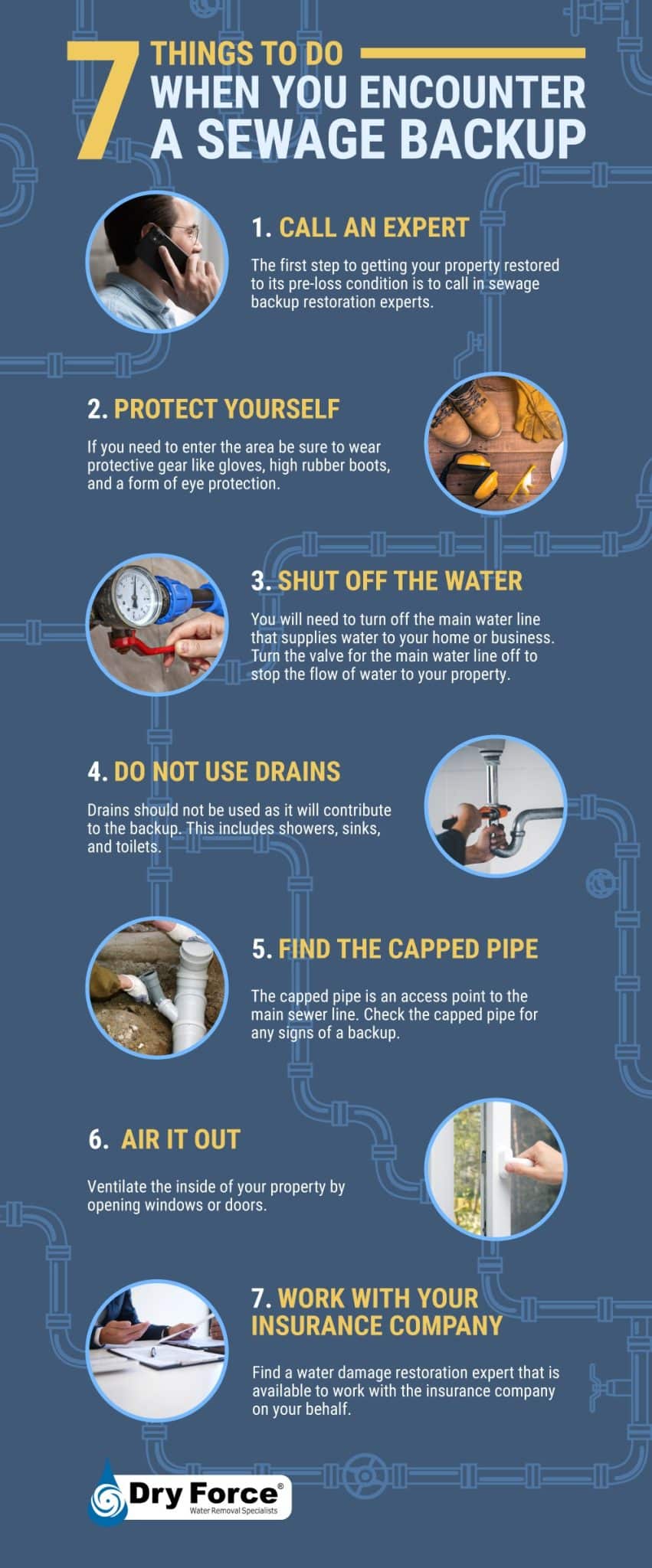 7 THINGS TO DO WHEN YOU ENCOUNTER A SEWAGE BACKUP

1. CALL AN EXPERT

The first step to getting your property restored to its pre-loss condition is to call in sewage backup restoration experts.

2. PROTECT YOURSELF

If you need to enter the area be sure to wear protective gear like gloves, high rubber boots, and a form of eye protection.

3. SHUT OFF THE WATER

You will need to turn off the main water line that supplies water to your home or business. Turn the valve for the main water line off to stop the flow of water to your property.

4. DO NOT USE DRAINS

Drains should not be used as it will contribute to the backup. This includes showers, sinks, and toilets.

5. FIND THE CAPPED PIPE

The capped pipe is an access point to the main sewer line. Check the capped pipe for any signs of a backup.

6. AIR IT OUT

Ventilate the inside of your property by opening windows or doors.

7. WORK WITH YOUR INSURANCE COMPANY

Find a water damage restoration expert that is available to work with the insurance company on your behalf.

Dry Force®
Water Removal Specialists